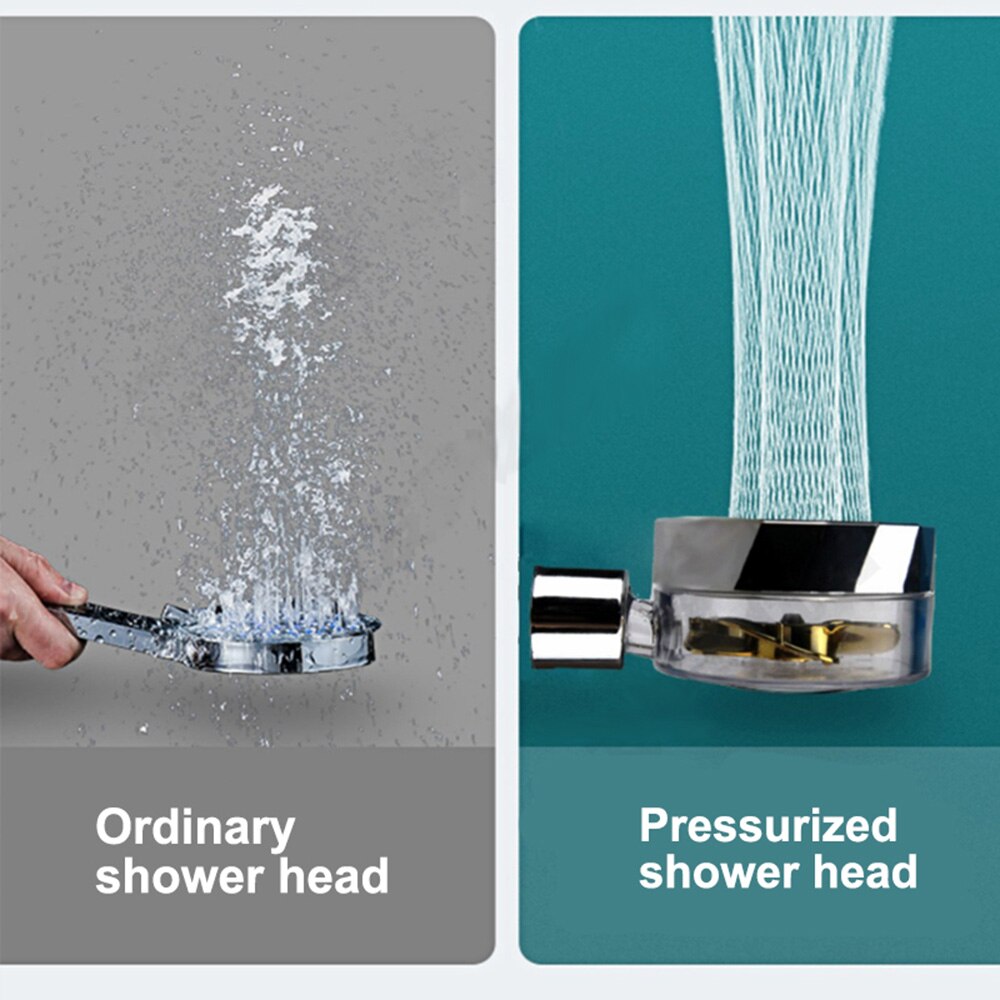 Ordinary shower head

Pressurized shower head